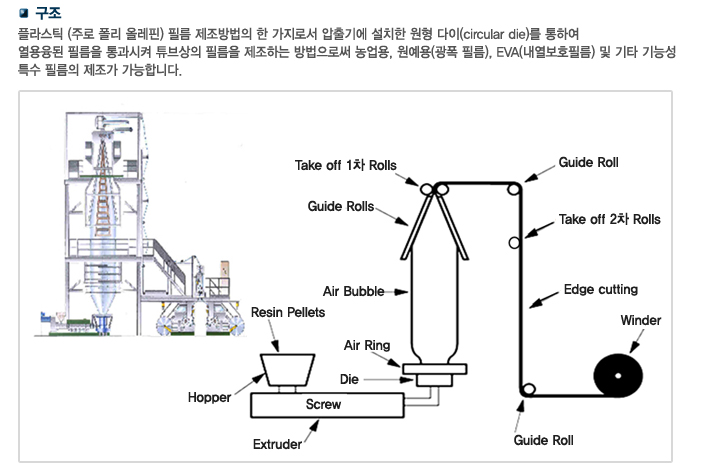 구조

플라스틱 (주로 폴리 올레핀) 필름 제조방법의 한 가지로서 압출기에 설치한 원형 다이(circular die)를 통하여 열용융된 필름을 통과시켜 튜브상의 필름을 제조하는 방법으로써 농업용, 원예용(광폭 필름), EVA(내열보호필름) 및 기타 기능성 특수 필름의 제조가 가능합니다.

Take off 1차 Rolls
Guide Roll
Guide Rolls
Take off 2차 Rolls
Air Bubble
Edge cutting
Resin Pellets
Winder
Air Ring
Die
Hopper
Screw
Extruder
Guide Roll